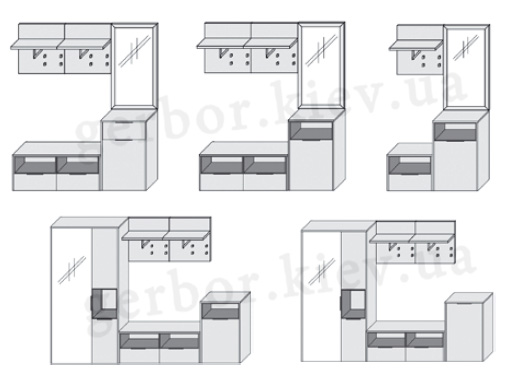 gerbor.kiev.ua

gerbor.kiev.ua