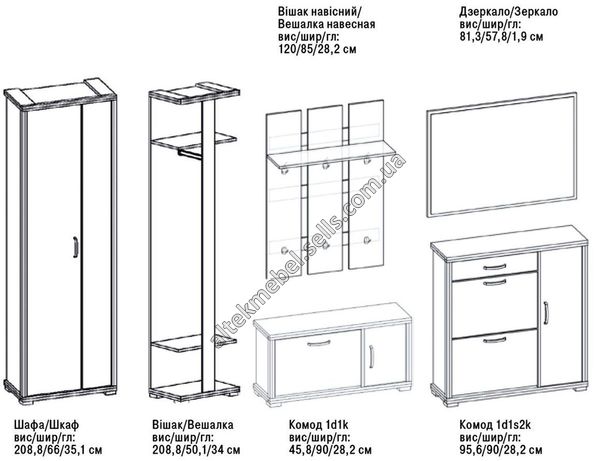 Вішак навісний/
Вешалка навесная
вис/шир/гл:
120/85/28,2 см

Дзеркало/Зеркало
вис/шир/гл:
81,3/57,8/1,9 см

altekmebel.sells.com.ua

Шафа/Шкаф
вис/шир/гл:
208,8/66/35,1 см

Вішак/Вешалка
вис/шир/гл:
208,8/50,1/34 см

Комод 1d1k
вис/шир/гл:
45,8/90/28,2 см

Комод 1d1s2k
вис/шир/гл:
95,6/90/28,2 см